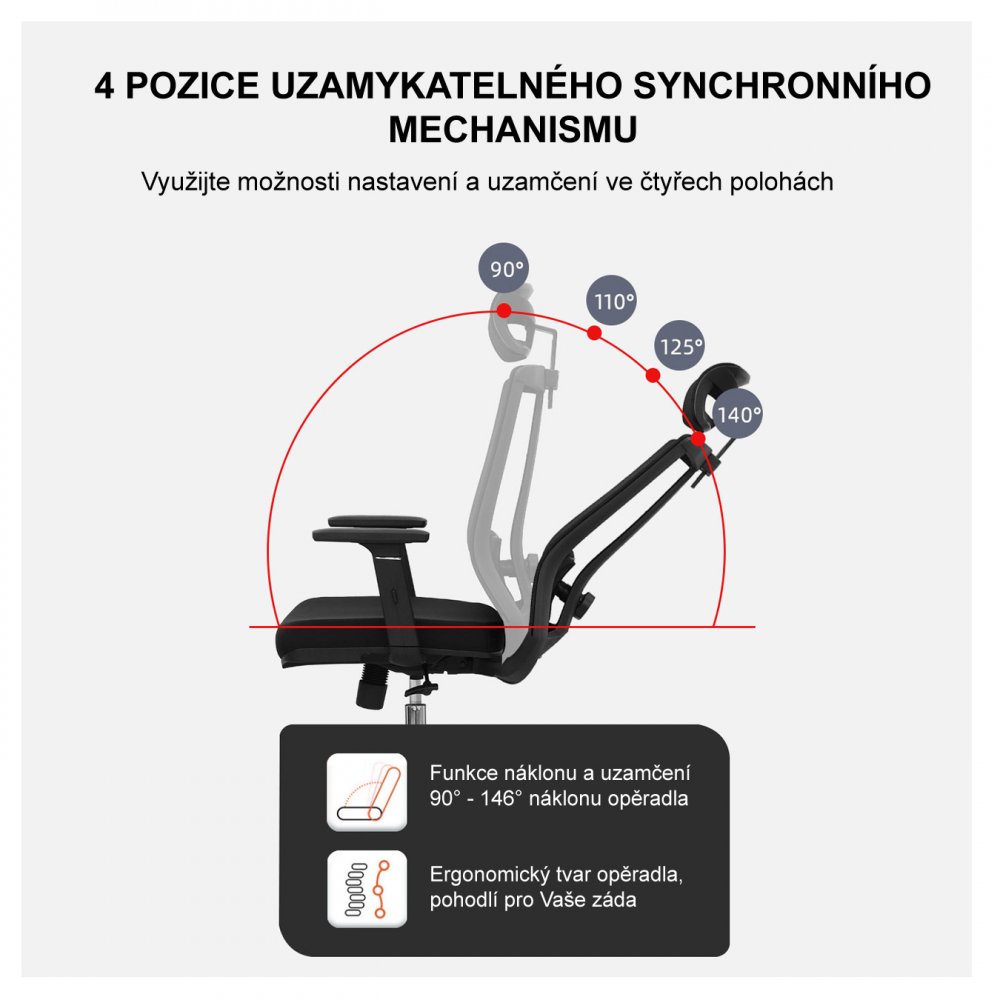 4 POZICE UZAMYKATELNÉHO SYNCHRONNÍHO MECHANISMU

Využijte možnosti nastavení a uzamčení ve čtyřech polohách

90°

110°

125°

140°

Funkce náklonu a uzamčení 90° - 146° náklonu opěradla

Ergonomický tvar opěradla, pohodlí pro Vaše záda