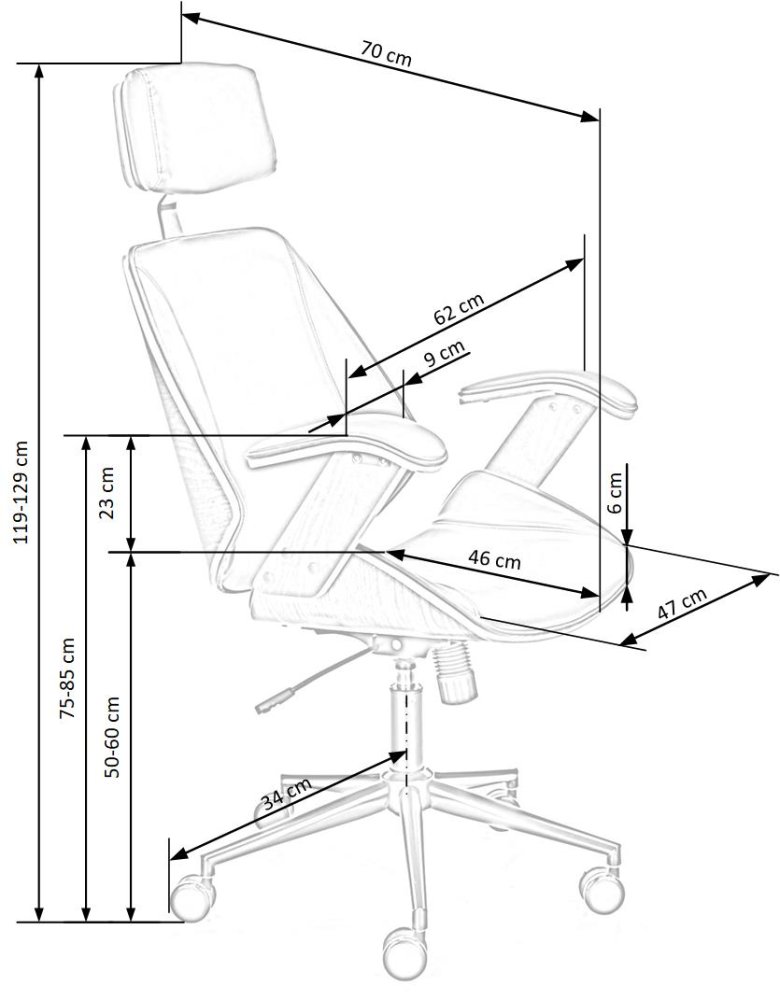 70 cm

62 cm

9 cm

119-129 cm

23 cm

6 cm

46 cm

47 cm

75-85 cm

50-60 cm

34 cm