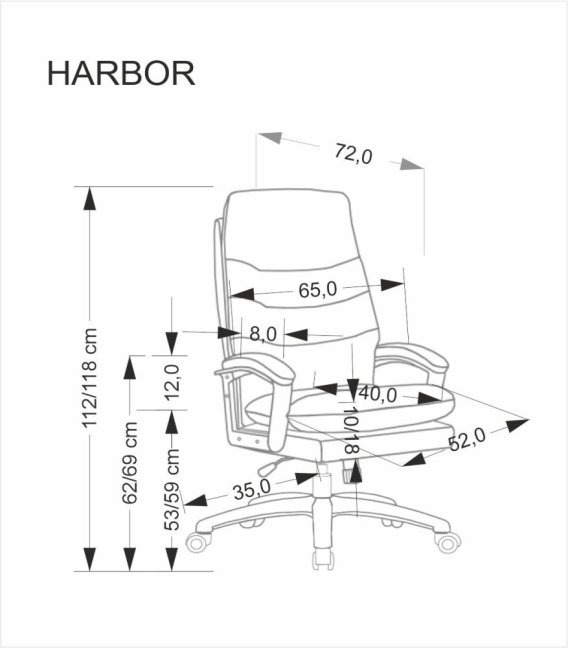 HARBOR

72,0

65,0

8,0

12,0

40,0

10/18

52,0

35,0

112/118 cm

62/69 cm

53/59 cm